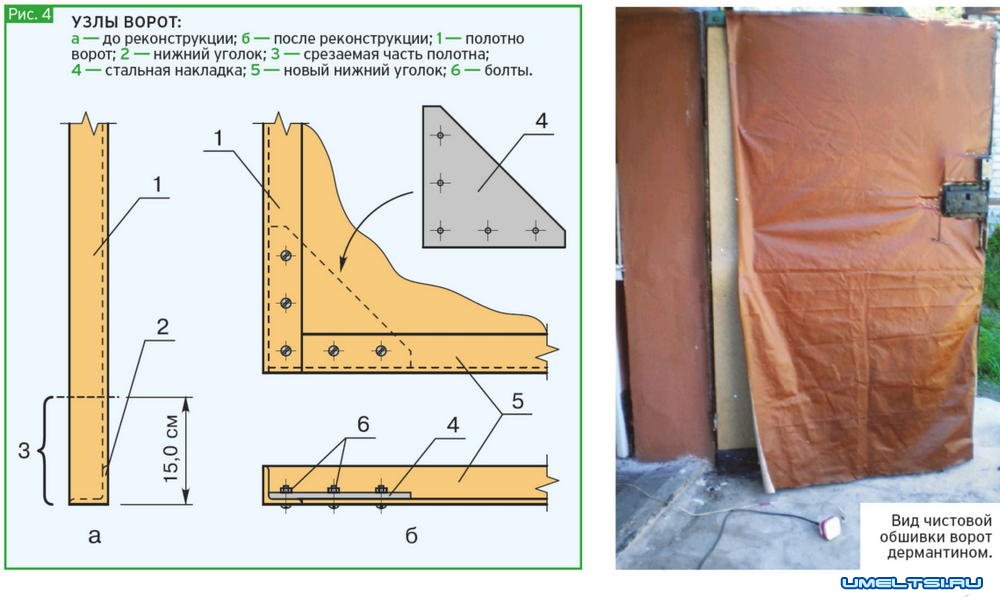 Рис. 4

УЗЛЫ ВОРОТ:
а — до реконструкции; б — после реконструкции; 1 — полотно ворот; 2 — нижний уголок; 3 — срезаемая часть полотна; 4 — стальная накладка; 5 — новый нижний уголок; 6 — болты.

1
2
3
15,0 см
а
1
4
5
6
4
б

Вид чистовой обшивки ворот дермантином.

UMELTSI.RU