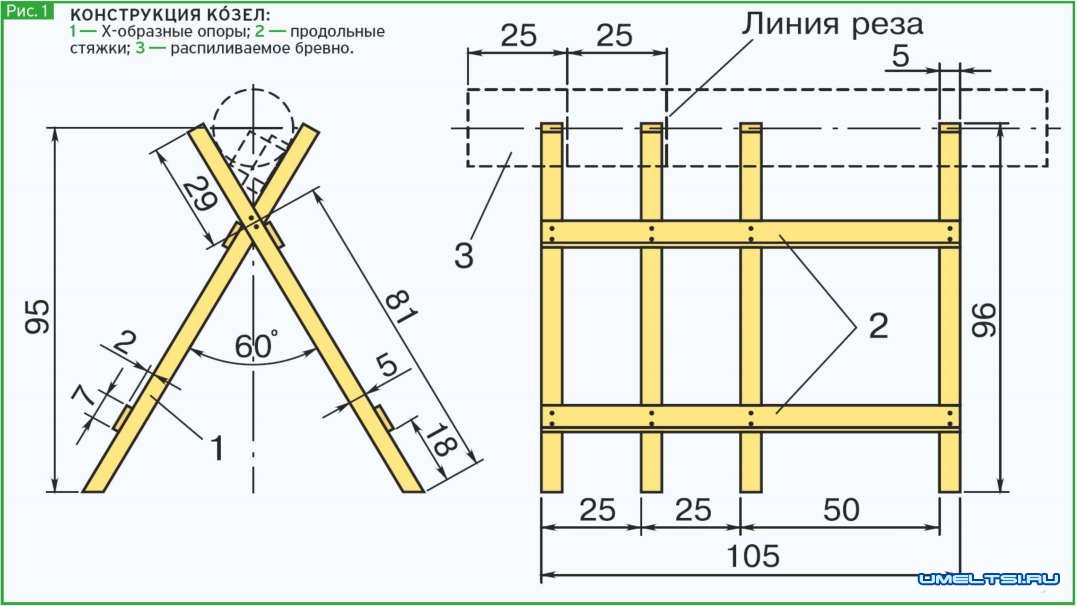 Рис. 1
КОНСТРУКЦИЯ КО́ЗЕЛ:
1 — Х-образные опоры; 2 — продольные стяжки; 3 — распиливаемое бревно.

95
29
81
60°
2
7
1
5
18

25
25
Линия реза
5
3
2
96
25
25
50
105

UMELTSI.RU