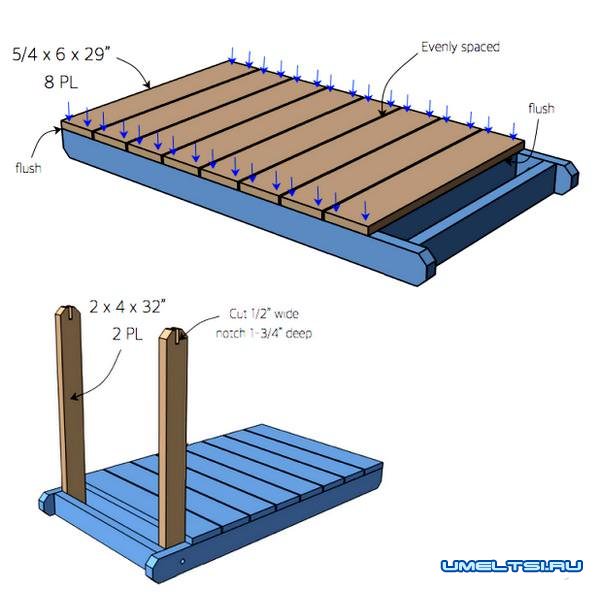 5/4 x 6 x 29"
8 PL

Evenly spaced

flush

flush

2 x 4 x 32"
2 PL

Cut 1/2" wide notch 1-3/4" deep

UMELTSI.RU