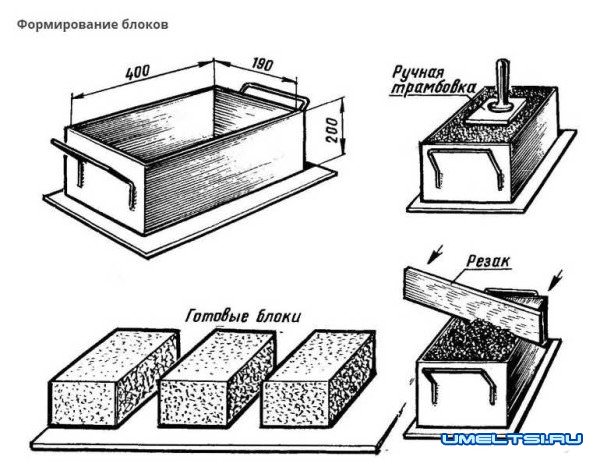 Формирование блоков

400
190
200

Ручная трамбовка

Резак

Готовые блоки

UMELTSI.RU