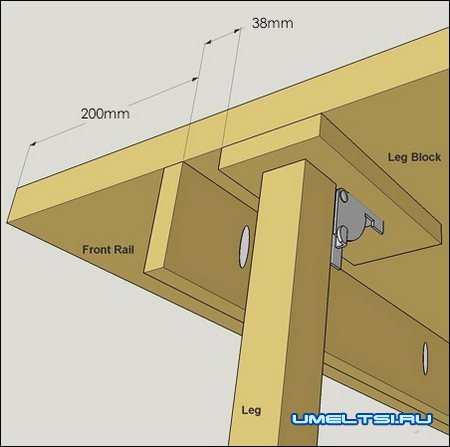 38mm

200mm

Leg Block

Front Rail

Leg

UMELTSI.RU