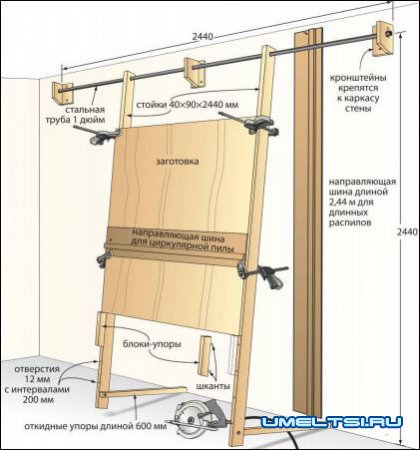 2440

кронштейны крепятся к каркасу стены

стальная труба 1 дюйм

стойки 40×90×2440 мм

заготовка

направляющая шина длиной 2,44 м для длинных распилов

2440

направляющая шина для циркулярной пилы

блоки-упоры

отверстия 12 мм с интервалами 200 мм

шканты

откидные упоры длиной 600 мм

UMELTSI.RU