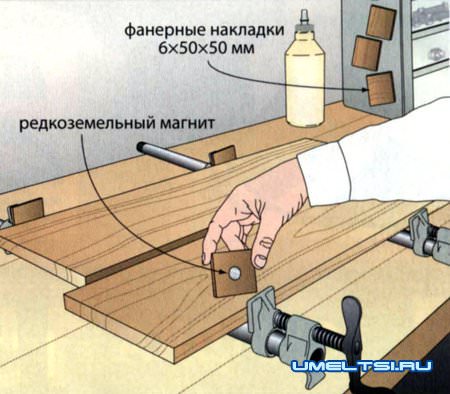 фанерные накладки
6×50×50 мм

редкоземельный магнит

UMELTSI.RU