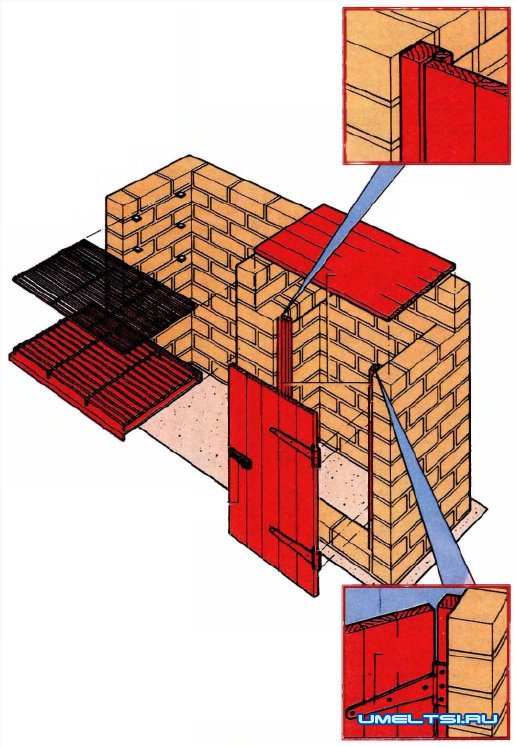 UMELTSI.RU