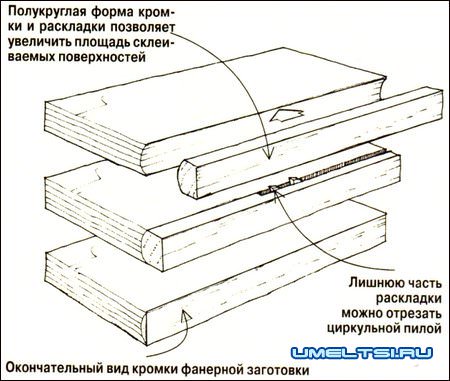 Полукруглая форма кромки и раскладки позволяет увеличить площадь склеиваемых поверхностей

Лишнюю часть раскладки можно отрезать циркульной пилой

UMELTSI.RU

Окончательный вид кромки фанерной заготовки