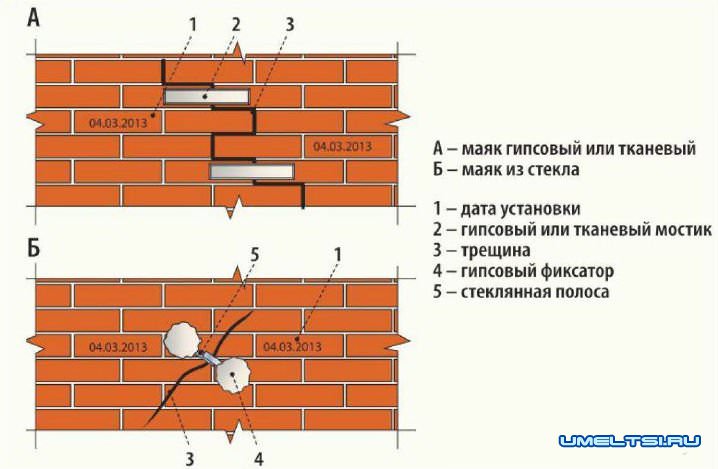 А

1 2 3

04.03.2013

04.03.2013

Б

5 1

04.03.2013

04.03.2013

3 4

А – маяк гипсовый или тканевый
Б – маяк из стекла

1 – дата установки
2 – гипсовый или тканевый мостик
3 – трещина
4 – гипсовый фиксатор
5 – стеклянная полоса

UMELTSI.RU