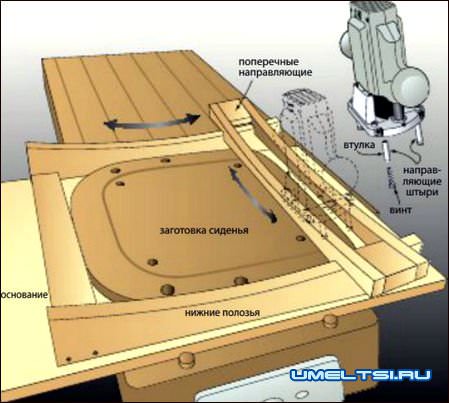 поперечные направляющие

втулка

направляющие штыри

винт

заготовка сиденья

основание

нижние полозья

UMELTSI.RU