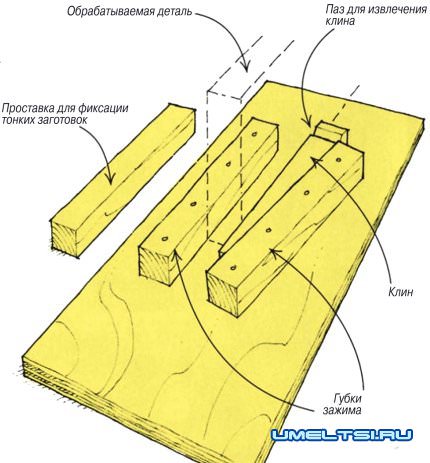 Обрабатываемая деталь

Паз для извлечения клина

Проставка для фиксации тонких заготовок

Клин

Губки зажима

UMELTSI.RU