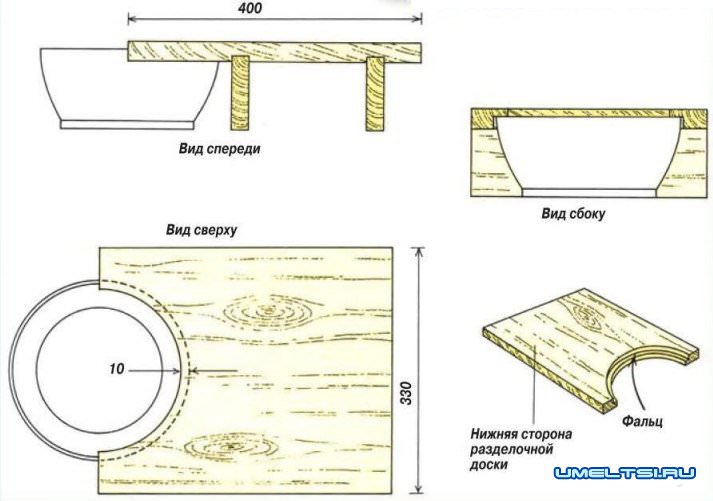 400

Вид спереди

Вид сбоку

Вид сверху

10

330

Нижняя сторона разделочной доски

Фальц

UMELTSI.RU