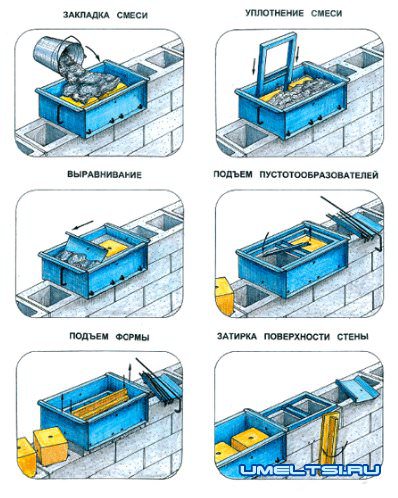 ЗАКЛАДКА СМЕСИ

УПЛОТНЕНИЕ СМЕСИ

ВЫРАВНИВАНИЕ

ПОДЪЕМ ПУСТОТООБРАЗОВАТЕЛЕЙ

ПОДЪЕМ ФОРМЫ

ЗАТИРКА ПОВЕРХНОСТИ СТЕНЫ

UMELTSI.RU