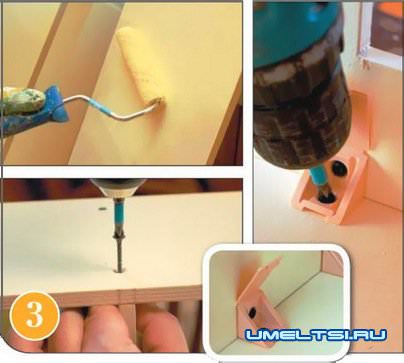 3

UMELTSI.RU