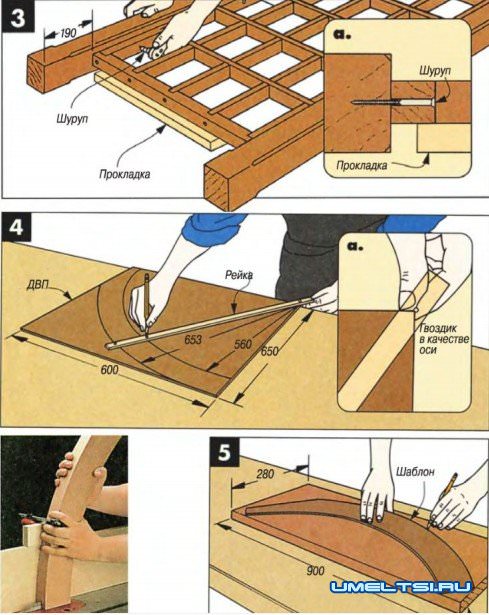 3

190

Шуруп

Прокладка

a.

Шуруп

Прокладка

4

ДВП

Рейка

653

560

650

600

a.

Гвоздик в качестве оси

5

280

Шаблон

900

UMELTSI.RU