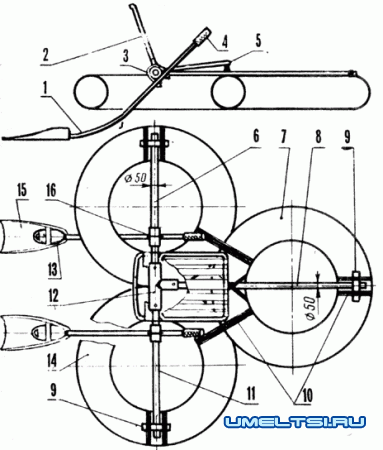 2
3
4
5
1
6
7
8
9
$\varnothing 50$
15
16
13
12
$\varnothing 50$
14
9
11
10
UMELTSI.RU